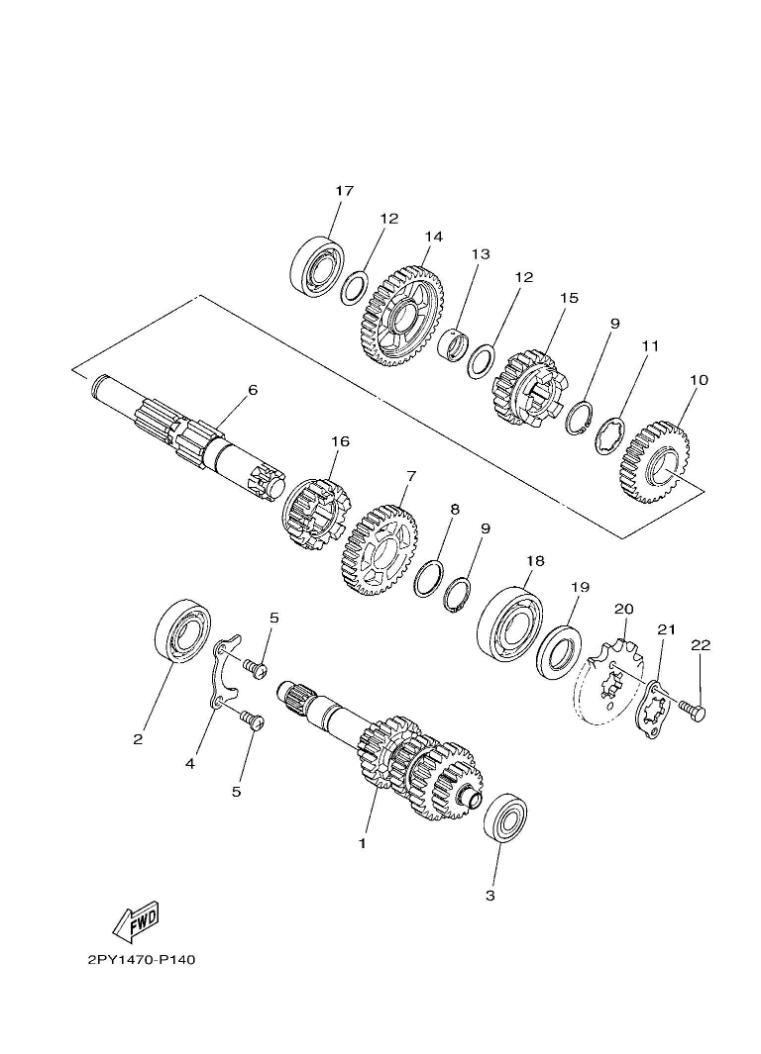 17
12
14
13
12
15
9
11
10
6
16
7
8
9
18
19
20
21
22
5
2
4
5
1
3
FWD
2PY1470-P140